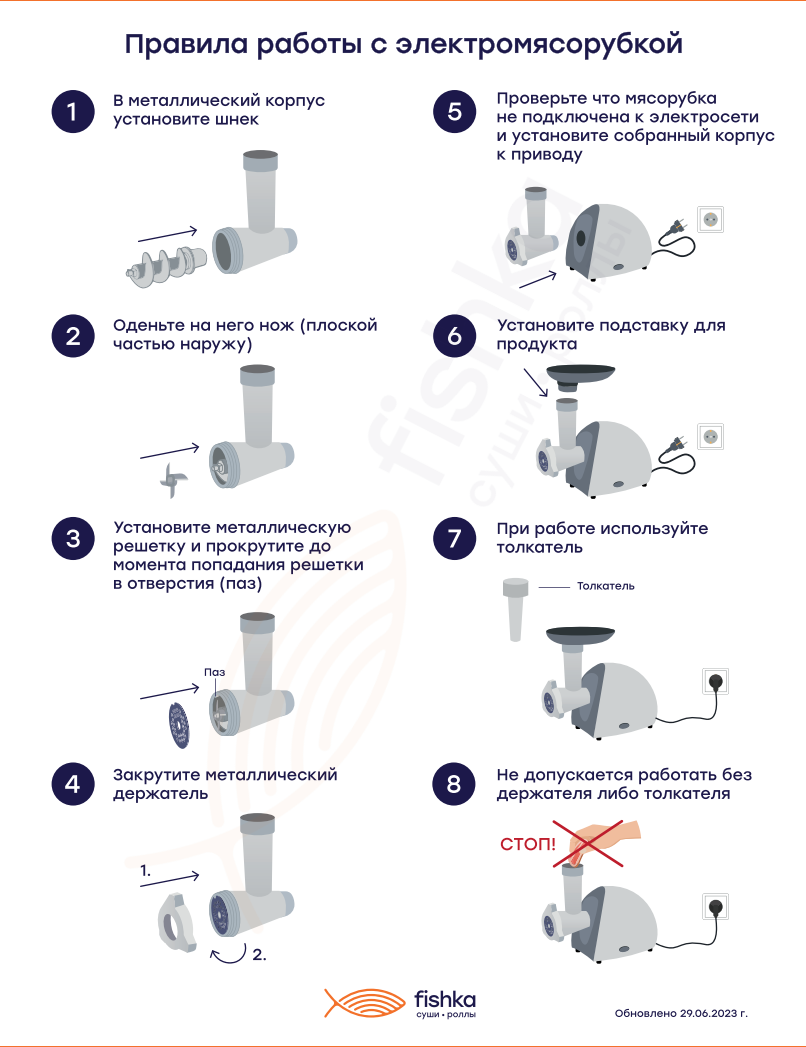 Правила работы с электромясорубкой

1 В металлический корпус установите шнек

2 Оденьте на него нож (плоской частью наружу)

3 Установите металлическую решетку и прокрутите до момента попадания решетки в отверстия (паз)

Паз

4 Закрутите металлический держатель

1.

2.

5 Проверьте что мясорубка не подключена к электросети и установите собранный корпус к приводу

6 Установите подставку для продукта

7 При работе используйте толкатель

Толкатель

8 Не допускается работать без держателя либо толкателя

СТОП!

fishka
суши • роллы

fishka
суши • роллы

Обновлено 29.06.2023 г.